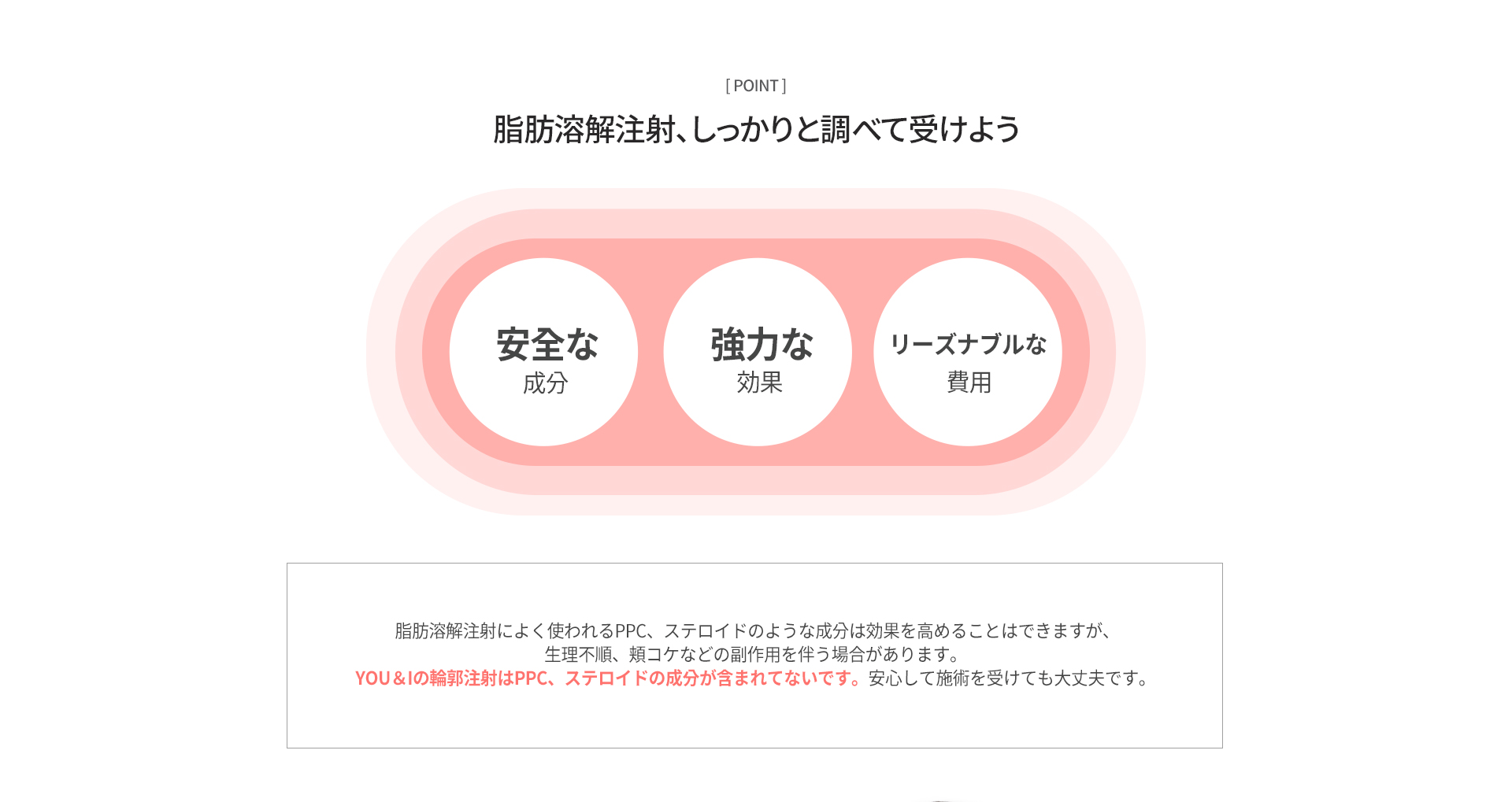 [ POINT ]

脂肪溶解注射、しっかりと調べて受けよう

安全な
成分

強力な
効果

リーズナブルな
費用

脂肪溶解注射によく使われるPPC、ステロイドのような成分は効果を高めることはできますが、
生理不順、頬コケなどの副作用を伴う場合があります。
YOU＆Iの輪郭注射はPPC、ステロイドの成分が含まれてないです。安心して施術を受けても大丈夫です。