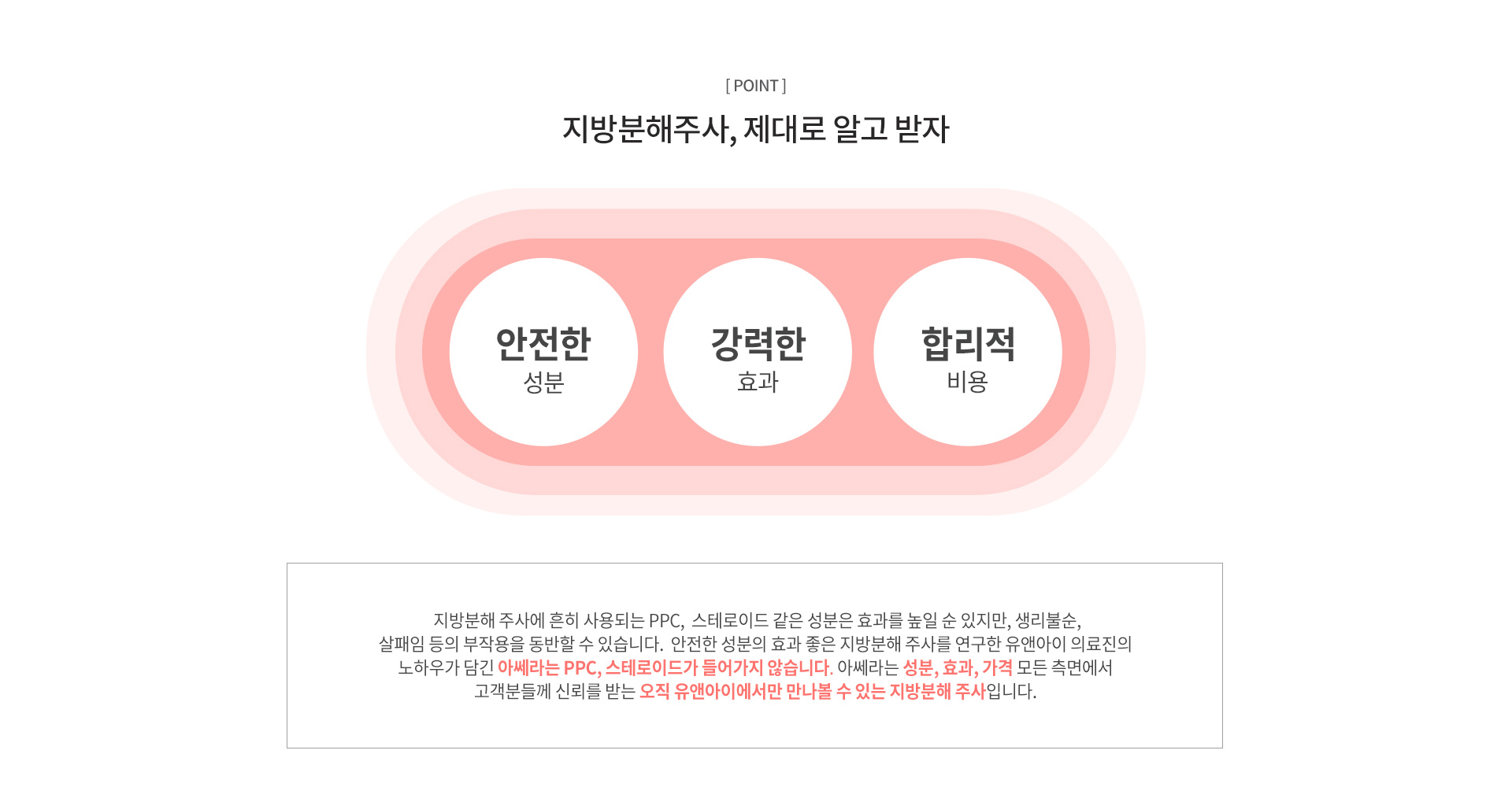 [ POINT ]

지방분해주사, 제대로 알고 받자

안전한
성분

강력한
효과

합리적
비용

지방분해 주사에 흔히 사용되는 PPC, 스테로이드 같은 성분은 효과를 높일 순 있지만, 생리불순, 살패임 등의 부작용을 동반할 수 있습니다. 안전한 성분의 효과 좋은 지방분해 주사를 연구한 유앤아이 의료진의 노하우가 담긴 아쎄라는 PPC, 스테로이드가 들어가지 않습니다. 아쎄라는 성분, 효과, 가격 모든 측면에서 고객분들께 신뢰를 받는 오직 유앤아이에서만 만나볼 수 있는 지방분해 주사입니다.